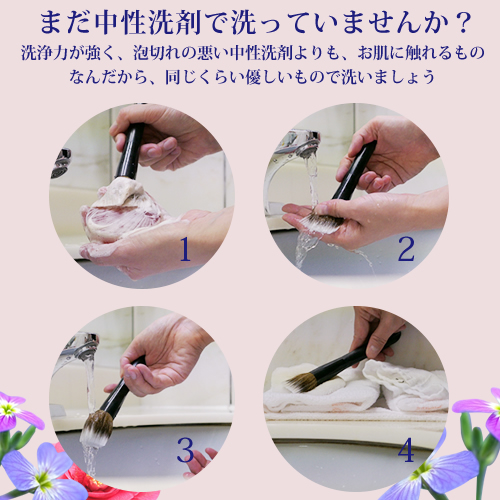 まだ中性洗剤で洗っていませんか？

洗浄力が強く、泡切れの悪い中性洗剤よりも、お肌に触れるものなんだから、同じくらい優しいもので洗いましょう

1

2

3

4